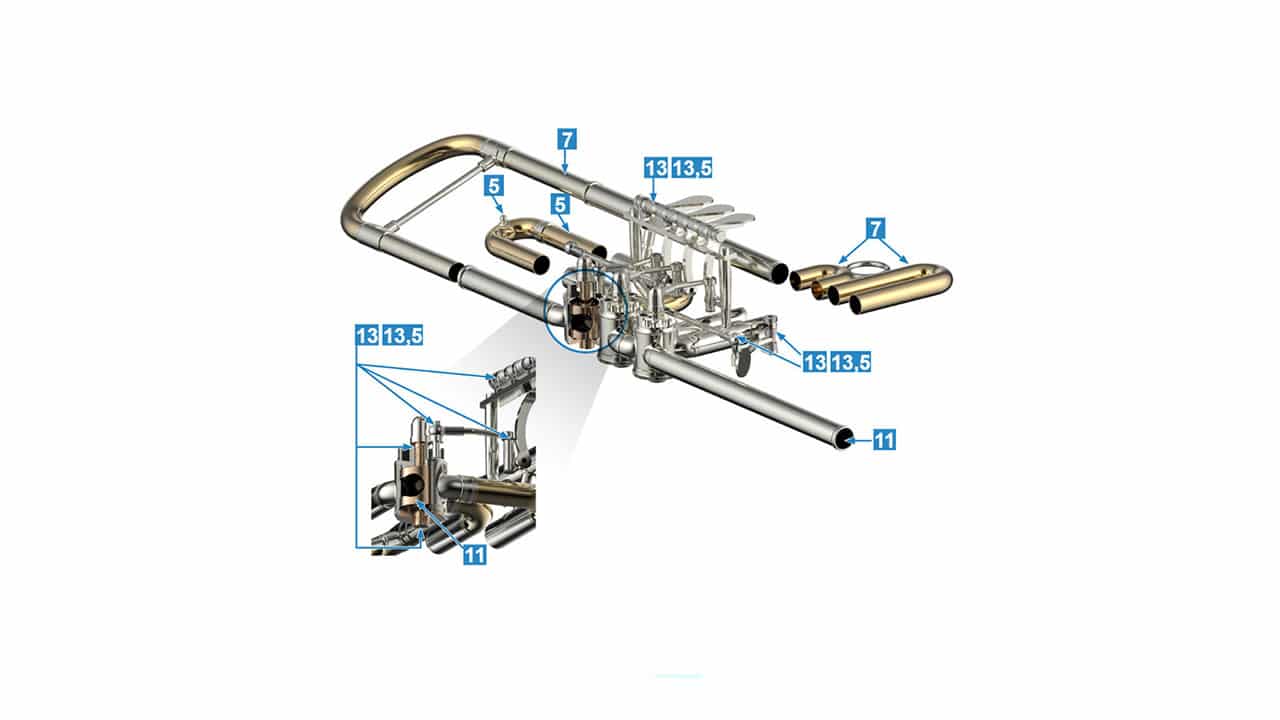 7
13 13,5
5
5
7
13 13,5
13 13,5
11
11